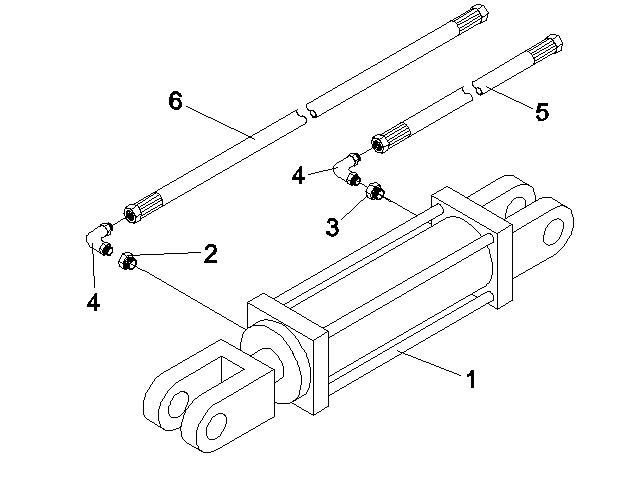 6
5
4
3
2
4
1